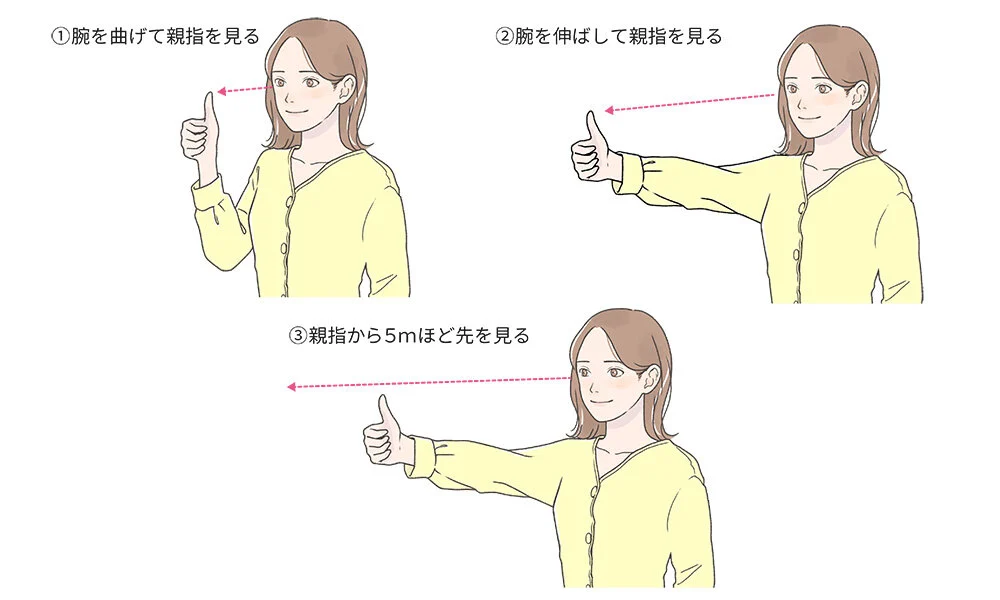 ①腕を曲げて親指を見る

②腕を伸ばして親指を見る

③親指から5mほど先を見る